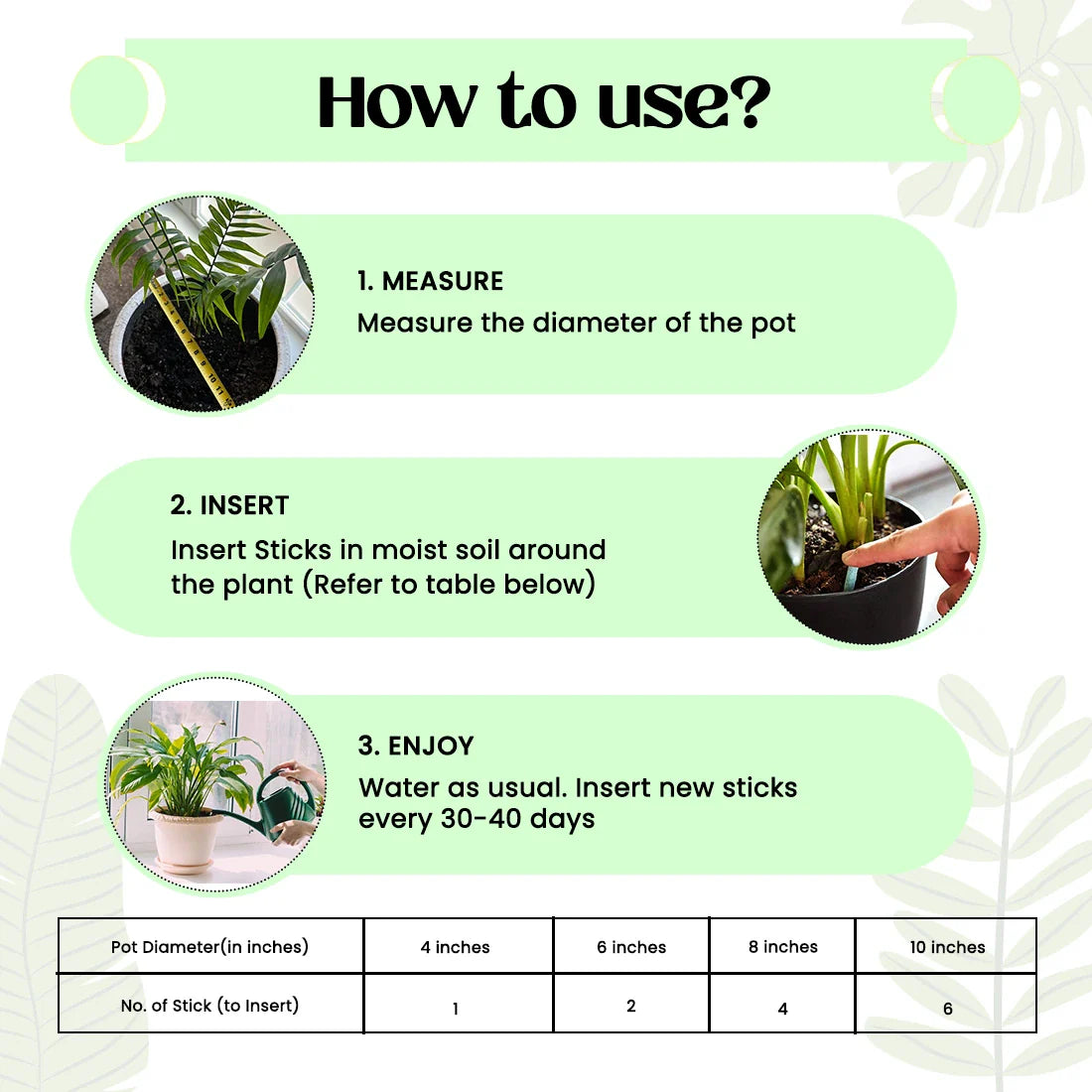 How to use?

1. MEASURE
Measure the diameter of the pot

2. INSERT
Insert Sticks in moist soil around the plant (Refer to table below)

3. ENJOY
Water as usual. Insert new sticks every 30-40 days

| Pot Diameter(in inches) | 4 inches | 6 inches | 8 inches | 10 inches |
|---|---|---|---|---|
| No. of Stick (to Insert) | 1 | 2 | 4 | 6 |